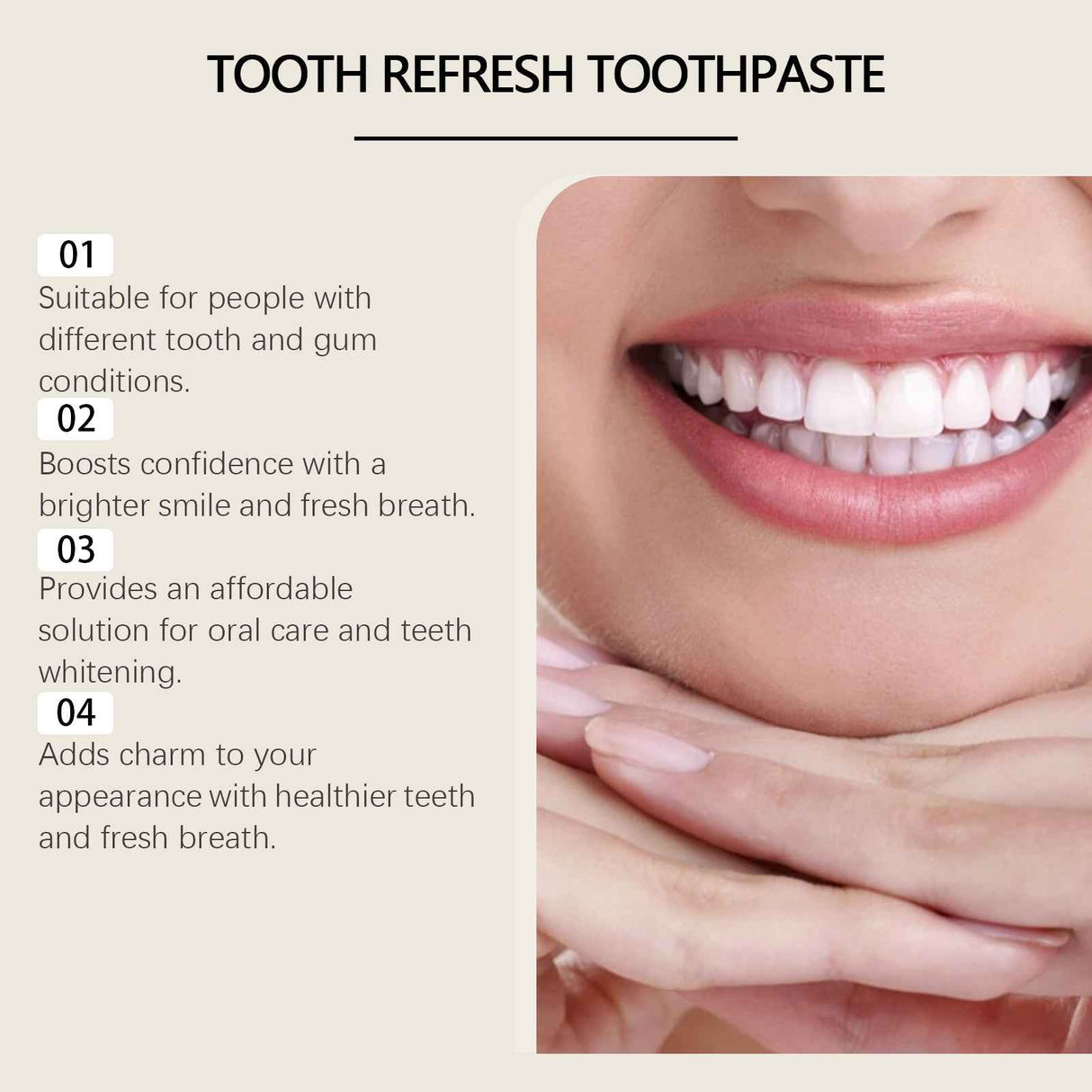 TOOTH REFRESH TOOTHPASTE

01
Suitable for people with different tooth and gum conditions.

02
Boosts confidence with a brighter smile and fresh breath.

03
Provides an affordable solution for oral care and teeth whitening.

04
Adds charm to your appearance with healthier teeth and fresh breath.