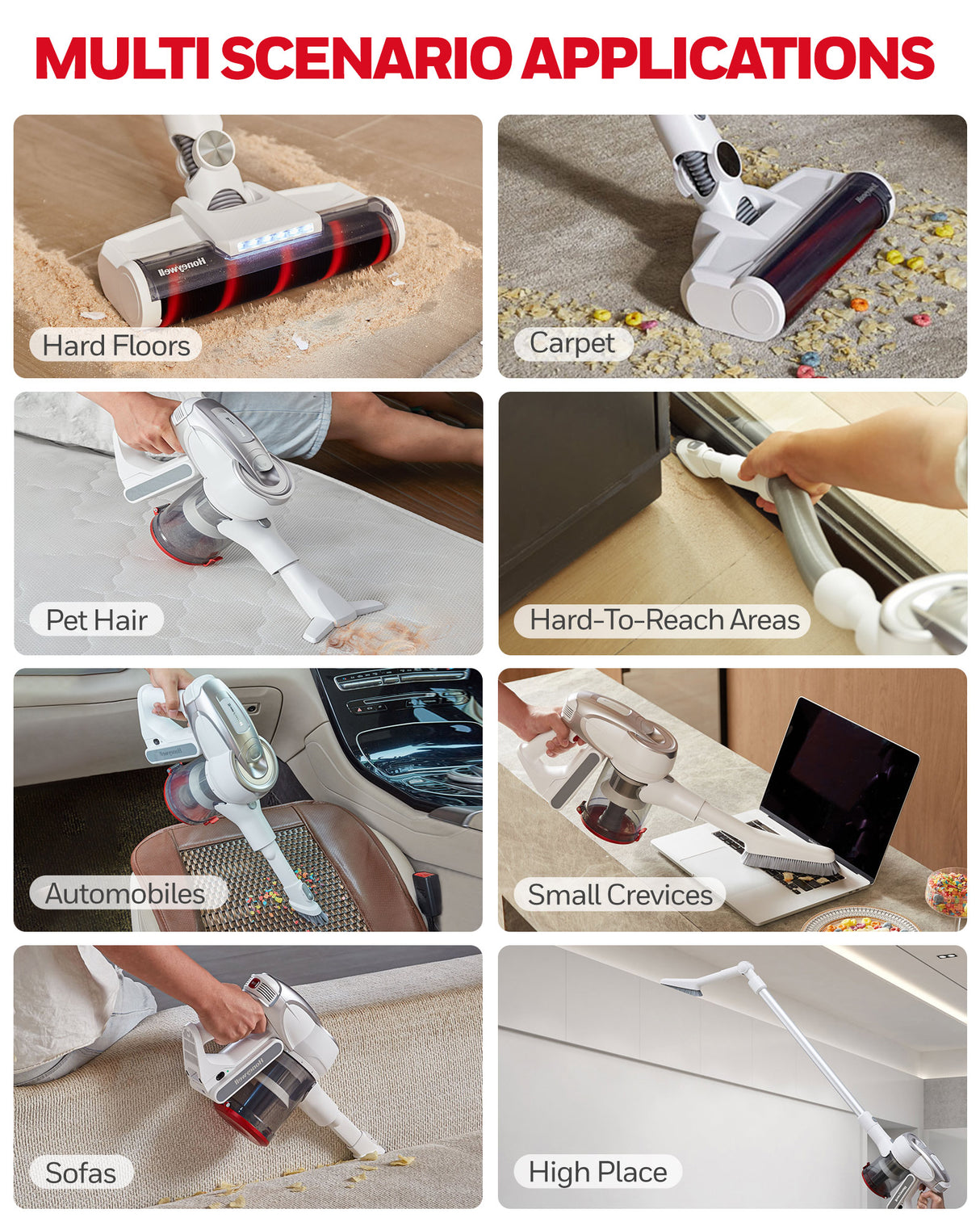 MULTI SCENARIO APPLICATIONS

Honeywell

Hard Floors

Honeywell

Carpet

Pet Hair

Hard-To-Reach Areas

Honeywell

Automobiles

Small Crevices

Honeywell

Sofas

High Place