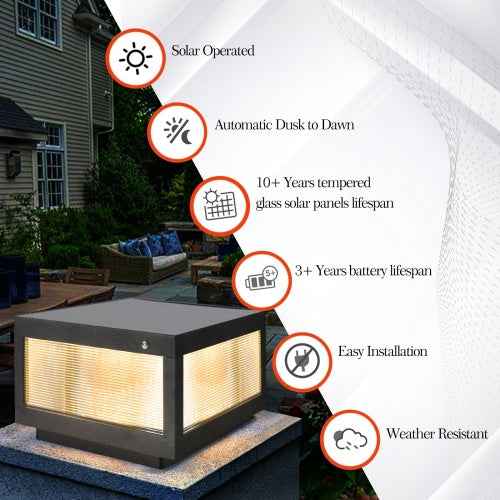 Solar Operated

Automatic Dusk to Dawn

10+ Years tempered glass solar panels lifespan

5+

3+ Years battery lifespan

Easy Installation

Weather Resistant