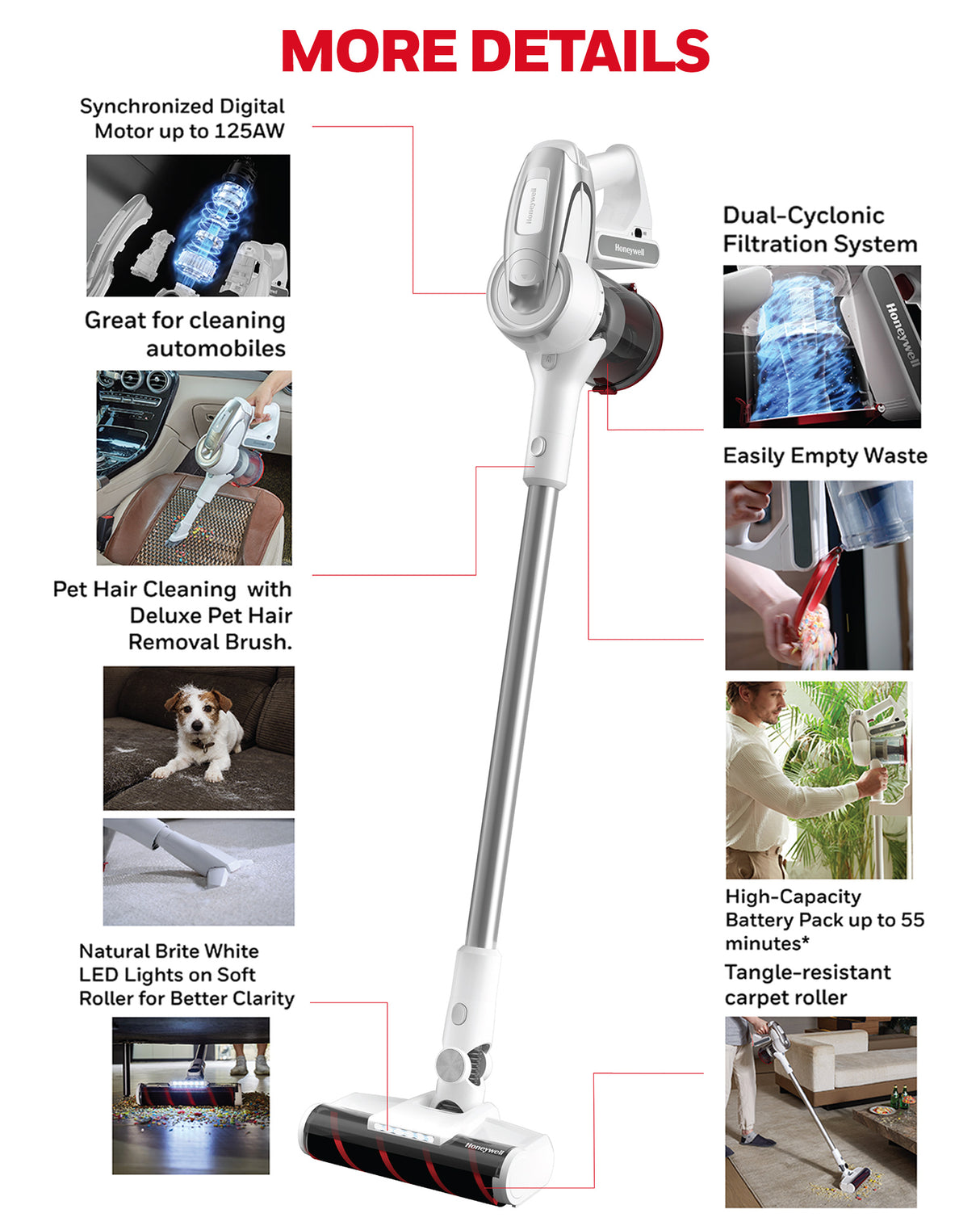 MORE DETAILS

Synchronized Digital Motor up to 125AW

Great for cleaning automobiles

Pet Hair Cleaning with Deluxe Pet Hair Removal Brush.

Natural Brite White LED Lights on Soft Roller for Better Clarity

Honeywell

Honeywell

Honeywell

Dual-Cyclonic Filtration System

Honeywell

Easily Empty Waste

High-Capacity Battery Pack up to 55 minutes*

Tangle-resistant carpet roller