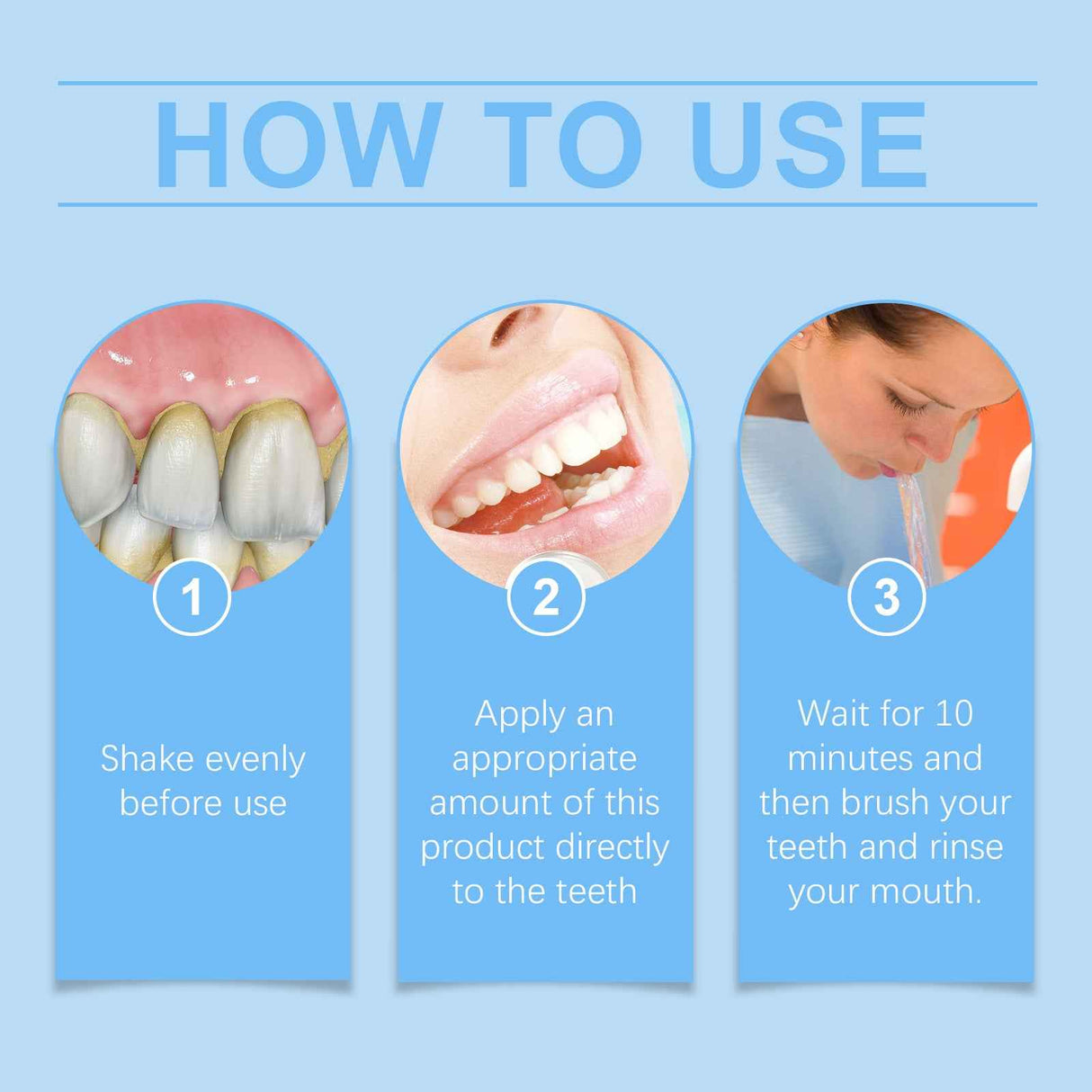 HOW TO USE

1

Shake evenly before use

2

Apply an appropriate amount of this product directly to the teeth

3

Wait for 10 minutes and then brush your teeth and rinse your mouth.