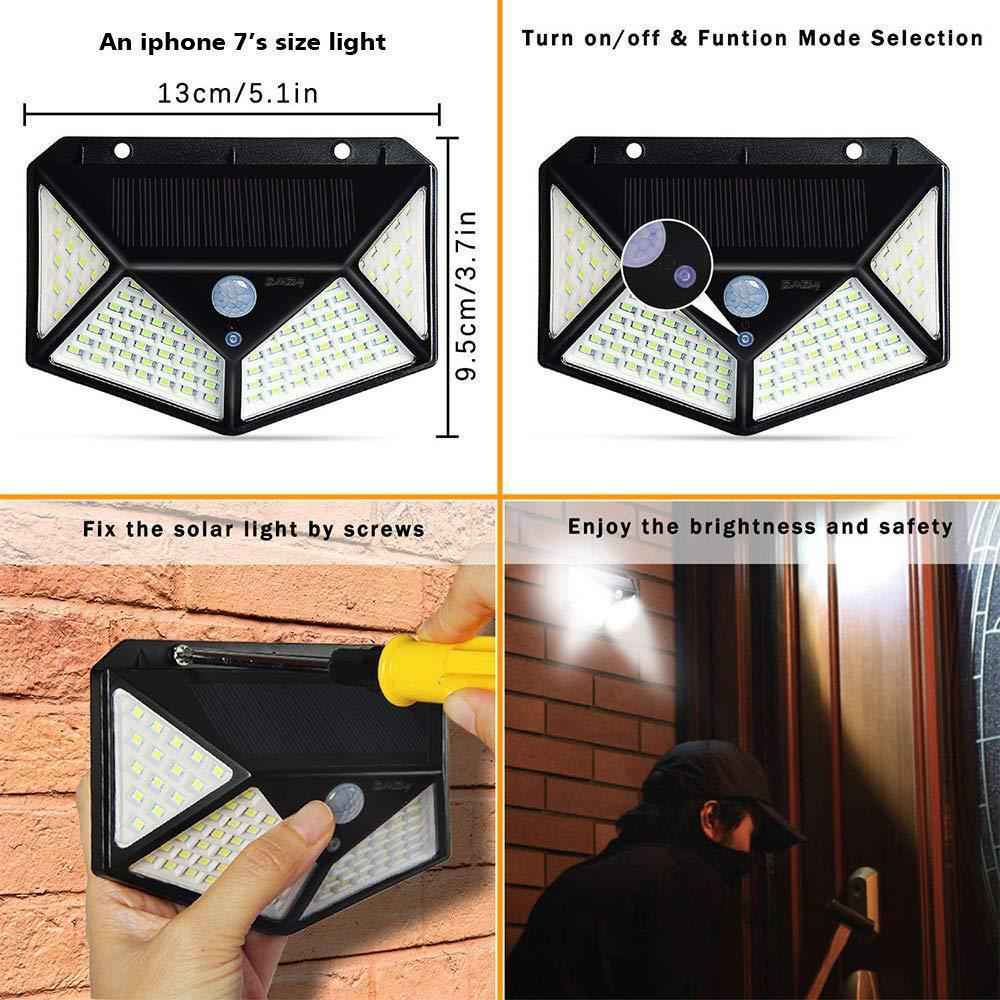 An iphone 7's size light

13cm/5.1in

9.5cm/3.7in

Turn on/off & Funtion Mode Selection

Fix the solar light by screws

Enjoy the brightness and safety