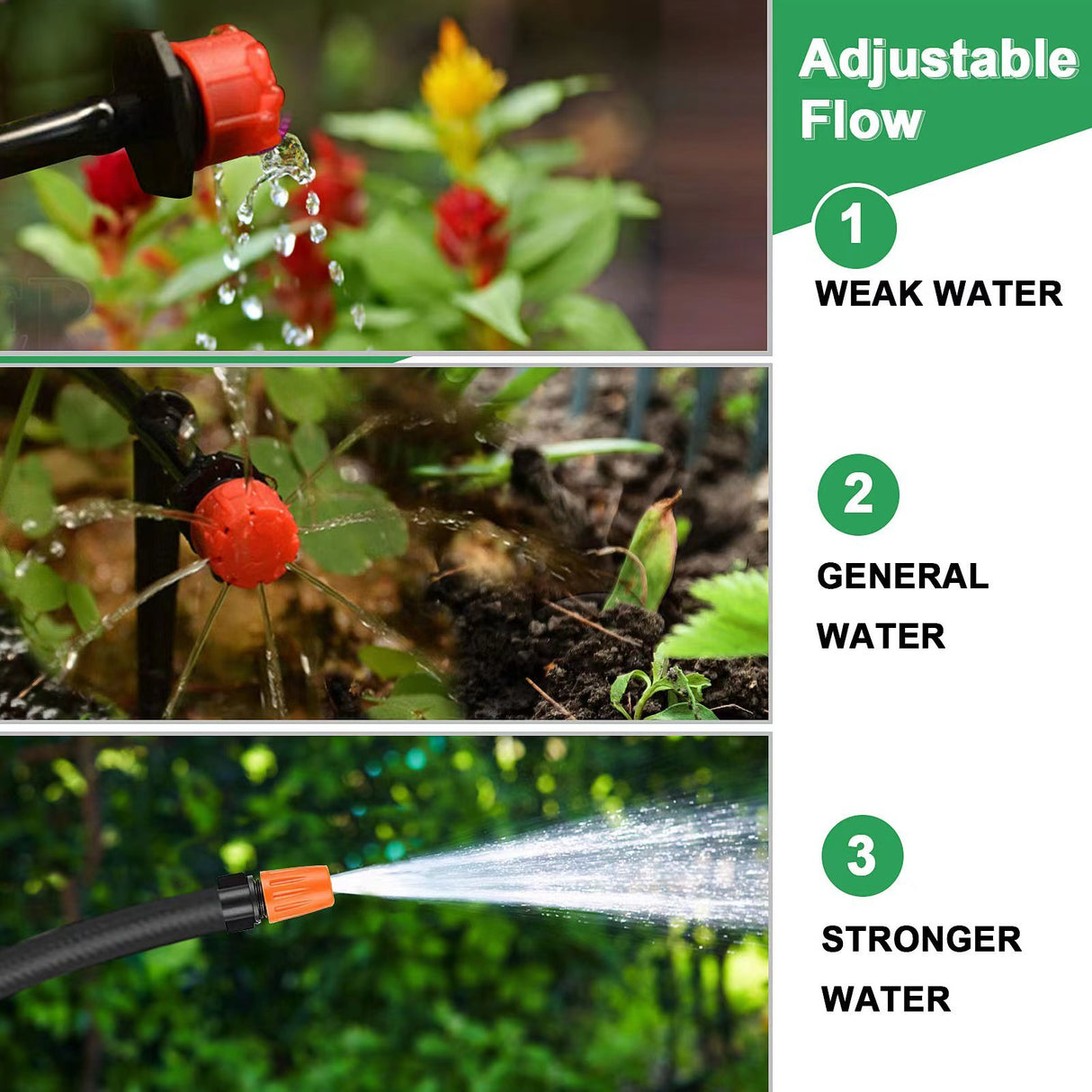 Adjustable Flow

1

WEAK WATER

2

GENERAL WATER

3

STRONGER WATER