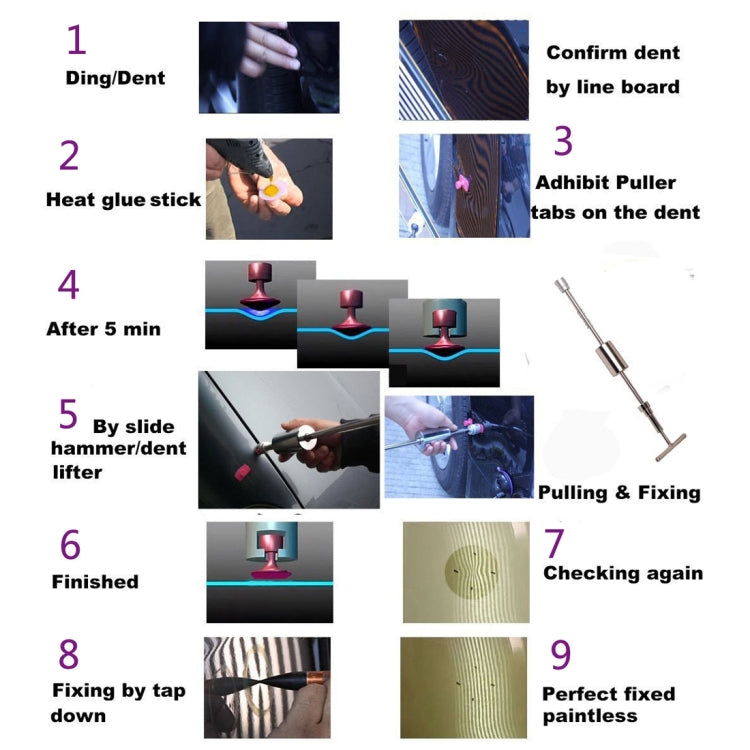 1
Ding/Dent

Confirm dent by line board

2
Heat glue stick

3
Adhibit Puller tabs on the dent

4
After 5 min

5 By slide hammer/dent lifter

Pulling & Fixing

6
Finished

7
Checking again

8
Fixing by tap down

9
Perfect fixed paintless