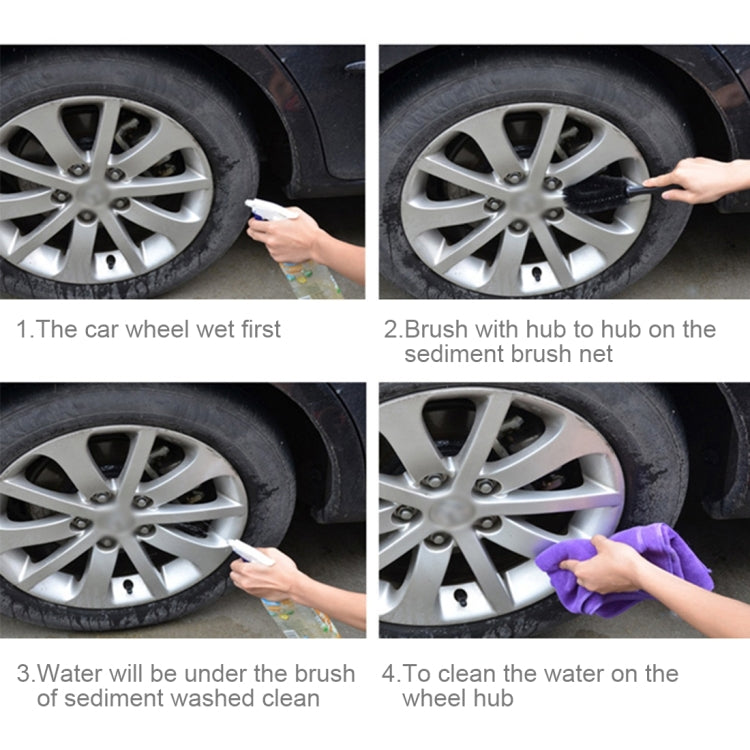 1.The car wheel wet first

2.Brush with hub to hub on the sediment brush net

3.Water will be under the brush of sediment washed clean

4.To clean the water on the wheel hub