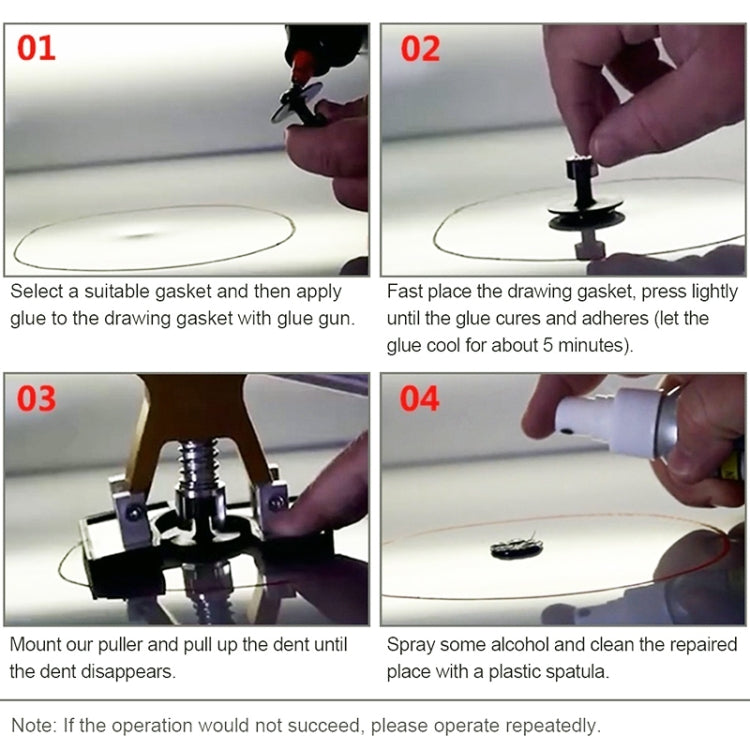 01

Select a suitable gasket and then apply glue to the drawing gasket with glue gun.

02

Fast place the drawing gasket, press lightly until the glue cures and adheres (let the glue cool for about 5 minutes).

03

Mount our puller and pull up the dent until the dent disappears.

04

Spray some alcohol and clean the repaired place with a plastic spatula.

Note: If the operation would not succeed, please operate repeatedly.