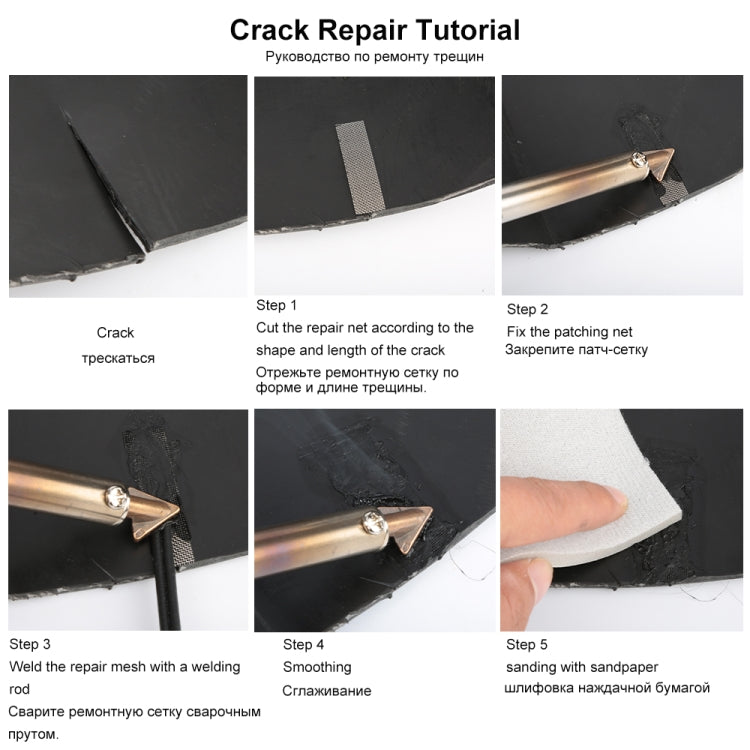 Crack Repair Tutorial
Руководство по ремонту трещин

Crack
трескаться

Step 1
Cut the repair net according to the shape and length of the crack
Отрежьте ремонтную сетку по форме и длине трещины.

Step 2
Fix the patching net
Закрепите патч-сетку

Step 3
Weld the repair mesh with a welding rod
Сварите ремонтную сетку сварочным прутом.

Step 4
Smoothing
Сглаживание

Step 5
sanding with sandpaper
шлифовка наждачной бумагой