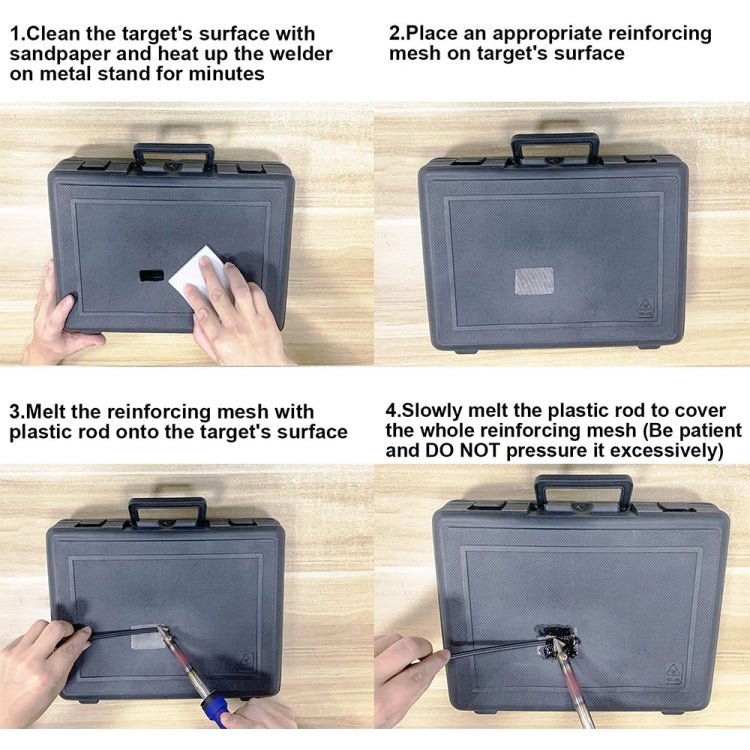 1.Clean the target's surface with sandpaper and heat up the welder on metal stand for minutes

2.Place an appropriate reinforcing mesh on target's surface

3.Melt the reinforcing mesh with plastic rod onto the target's surface

4.Slowly melt the plastic rod to cover the whole reinforcing mesh (Be patient and DO NOT pressure it excessively)