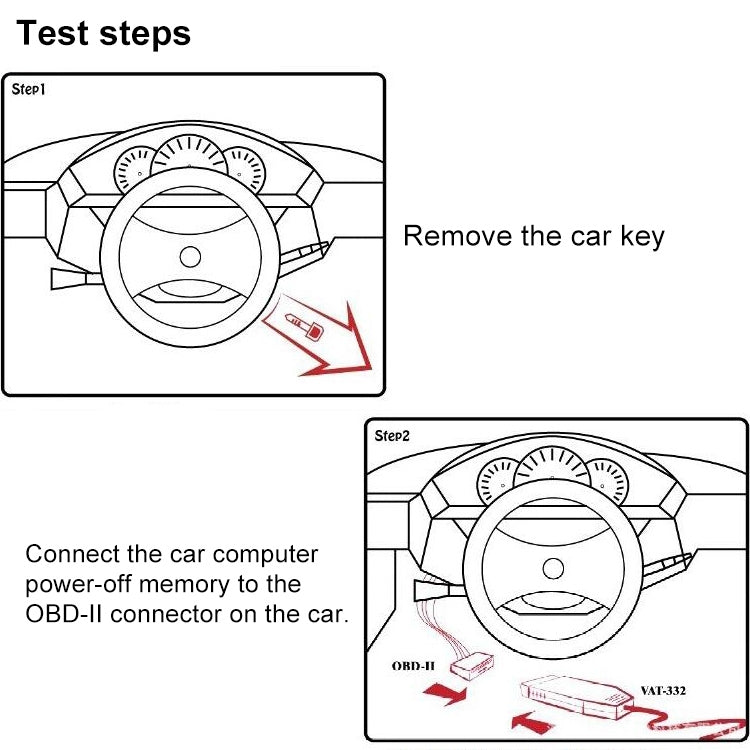 Test steps

Step1

Remove the car key

Step2

Connect the car computer power-off memory to the OBD-II connector on the car.

OBD-II

VAT-332