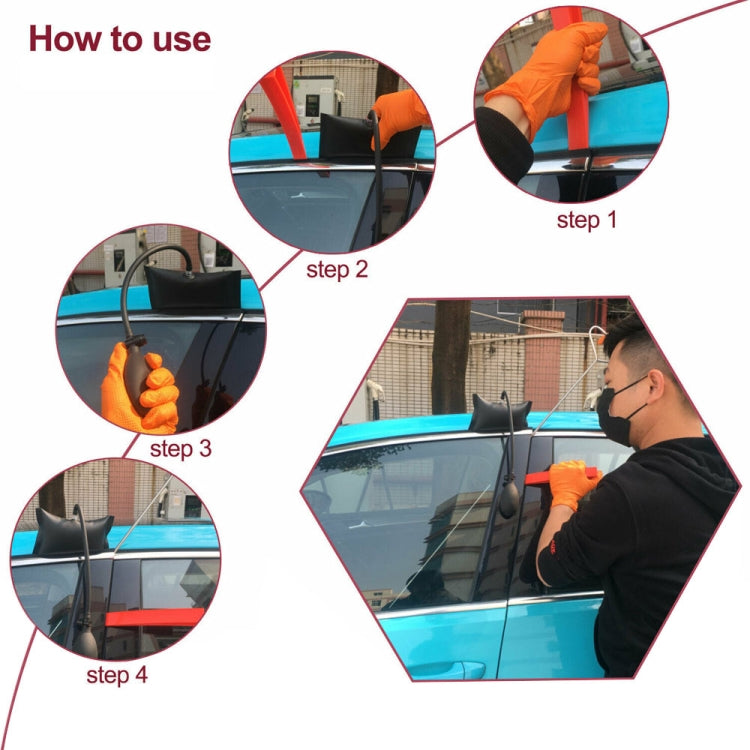 How to use

step 1

step 2

step 3

step 4