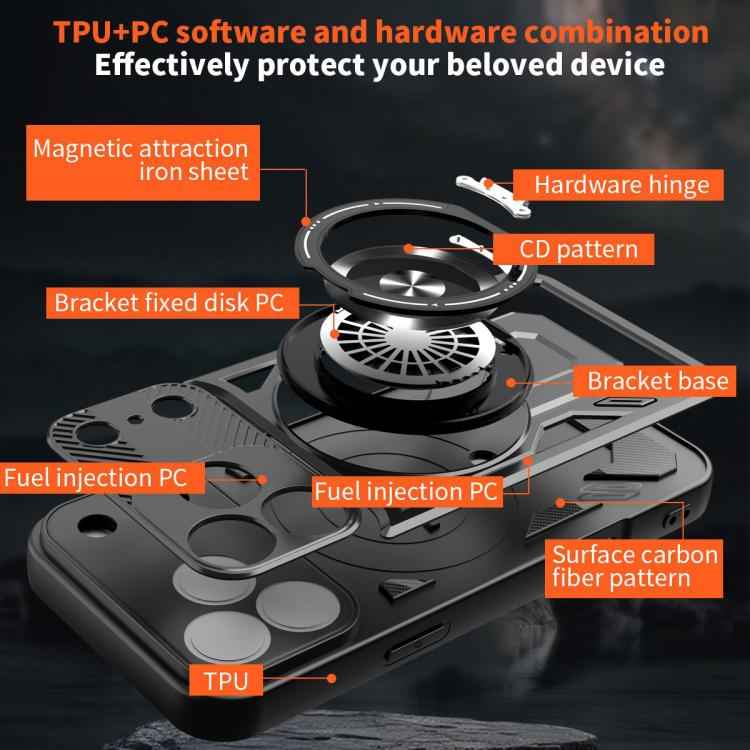 TPU+PC software and hardware combination
Effectively protect your beloved device

Magnetic attraction iron sheet

Hardware hinge

CD pattern

Bracket fixed disk PC

Bracket base

Fuel injection PC

Fuel injection PC

Surface carbon fiber pattern

TPU