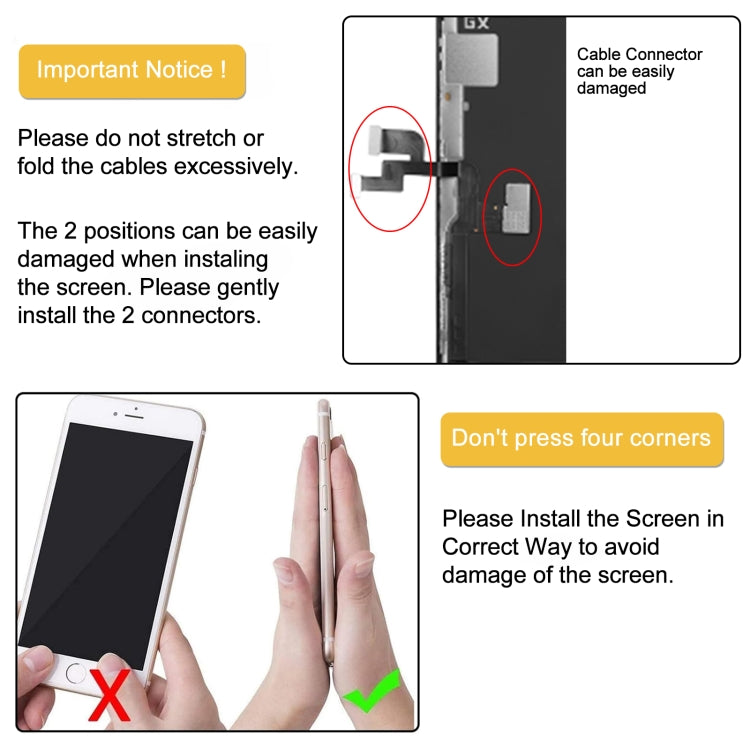 Important Notice !

Please do not stretch or fold the cables excessively.

The 2 positions can be easily damaged when instaling the screen. Please gently install the 2 connectors.

GX

Cable Connector can be easily damaged

Don't press four corners

Please Install the Screen in Correct Way to avoid damage of the screen.