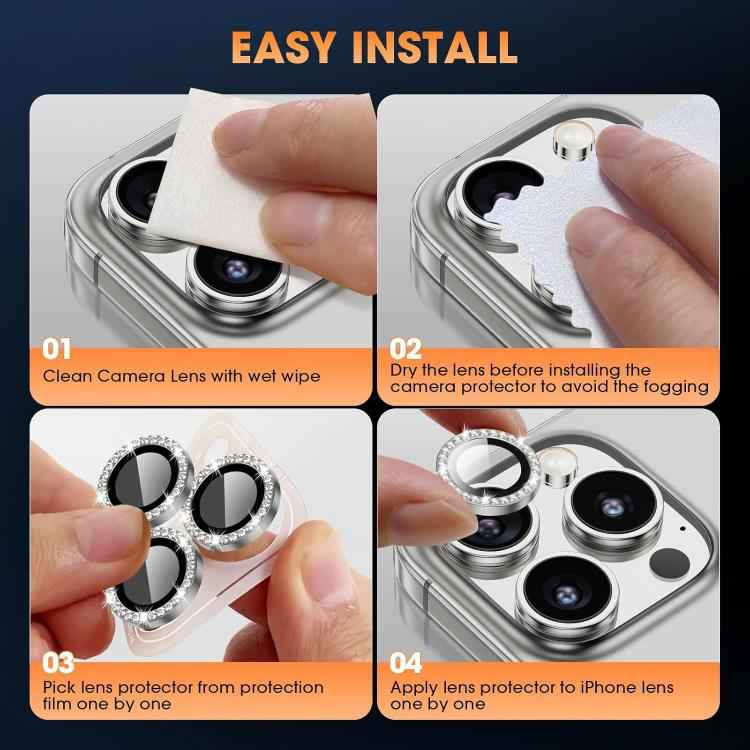 EASY INSTALL

01
Clean Camera Lens with wet wipe

02
Dry the lens before installing the camera protector to avoid the fogging

03
Pick lens protector from protection film one by one

04
Apply lens protector to iPhone lens one by one