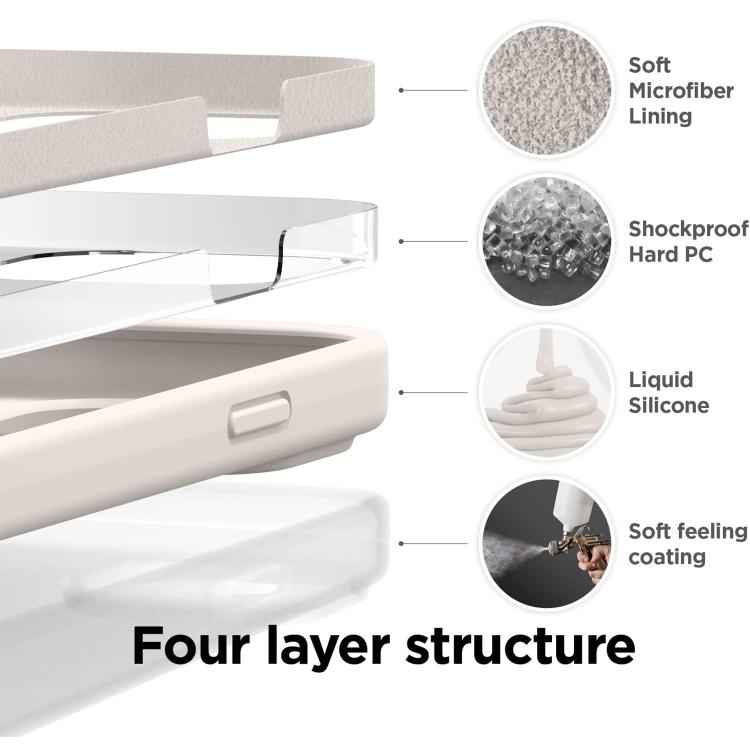 Soft Microfiber Lining

Shockproof Hard PC

Liquid Silicone

Soft feeling coating

Four layer structure