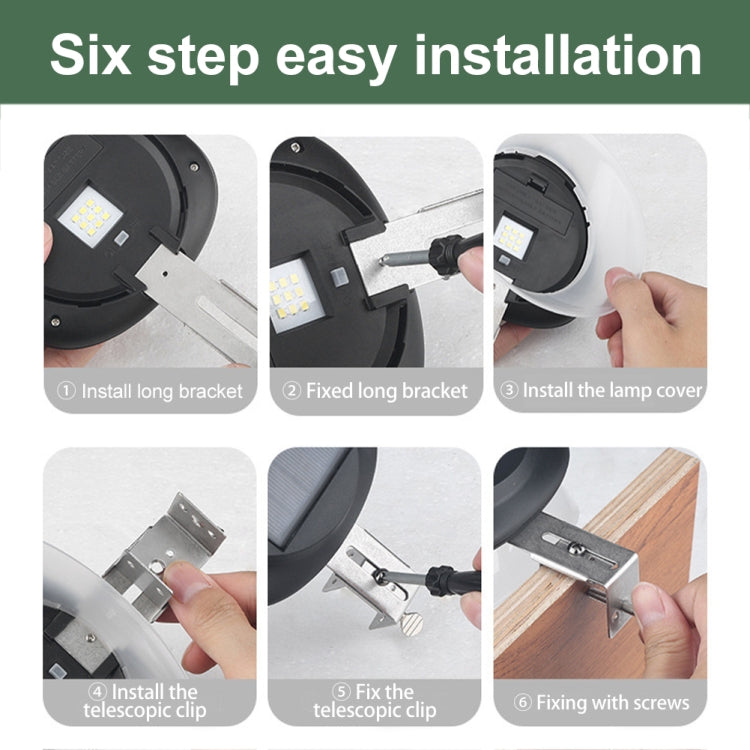 Six step easy installation

① Install long bracket

② Fixed long bracket

③ Install the lamp cover

④ Install the telescopic clip

⑤ Fix the telescopic clip

⑥ Fixing with screws