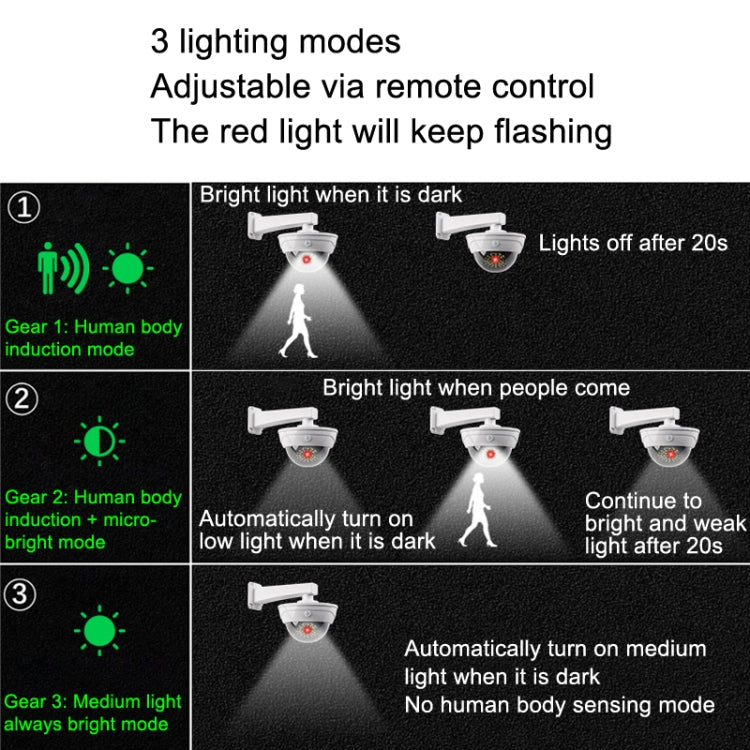 3 lighting modes
Adjustable via remote control
The red light will keep flashing

①

Gear 1: Human body induction mode

Bright light when it is dark

Lights off after 20s

②

Gear 2: Human body induction + micro-bright mode

Bright light when people come

Automatically turn on low light when it is dark

Continue to bright and weak light after 20s

③

Gear 3: Medium light always bright mode

Automatically turn on medium light when it is dark
No human body sensing mode