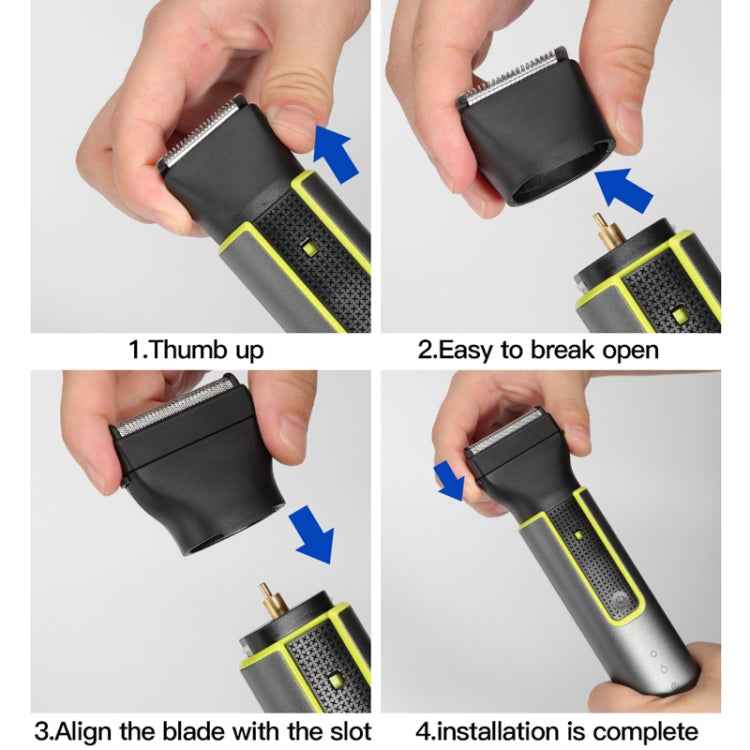 1.Thumb up

2.Easy to break open

3.Align the blade with the slot

4.installation is complete