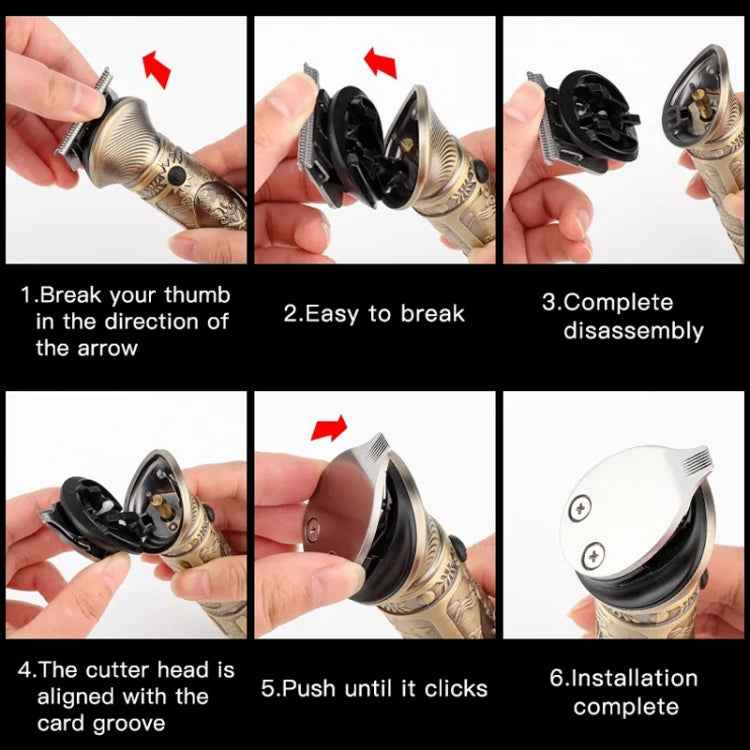 1.Break your thumb in the direction of the arrow

2.Easy to break

3.Complete disassembly

4.The cutter head is aligned with the card groove

5.Push until it clicks

6.Installation complete