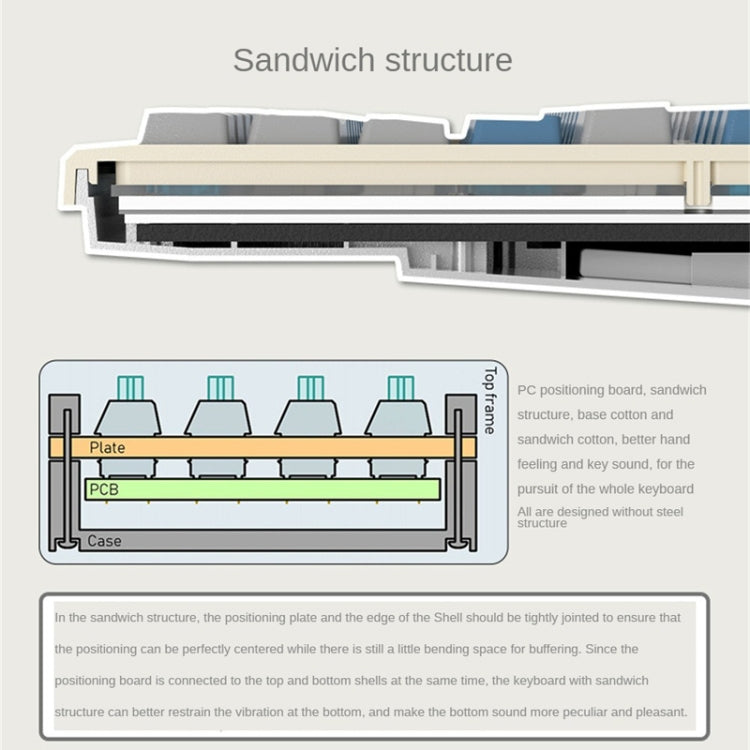 Sandwich structure

Top frame

Plate

PCB

Case

PC positioning board, sandwich structure, base cotton and sandwich cotton, better hand feeling and key sound, for the pursuit of the whole keyboard

All are designed without steel structure

In the sandwich structure, the positioning plate and the edge of the Shell should be tightly jointed to ensure that the positioning can be perfectly centered while there is still a little bending space for buffering. Since the positioning board is connected to the top and bottom shells at the same time, the keyboard with sandwich structure can better restrain the vibration at the bottom, and make the bottom sound more peculiar and pleasant.