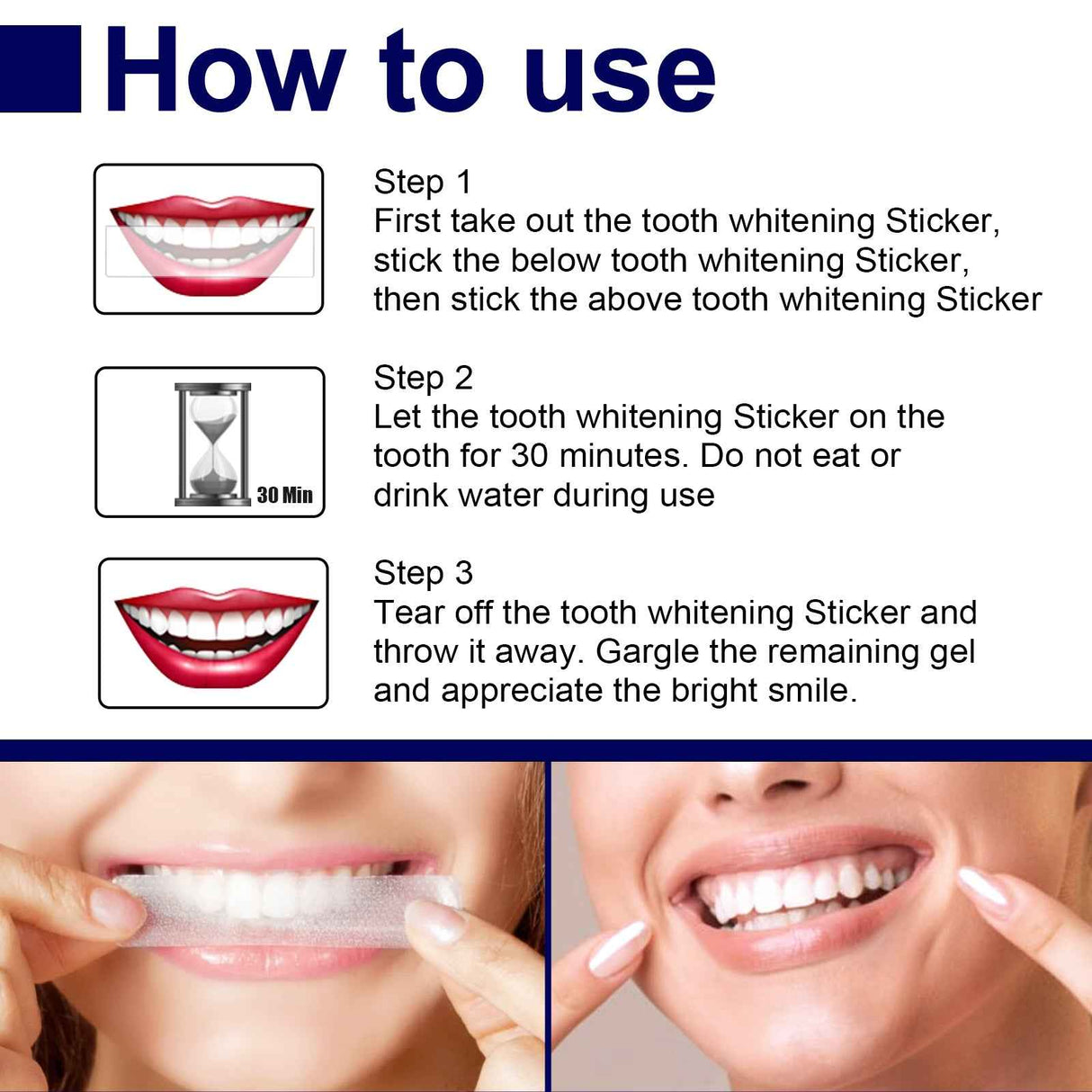 How to use

Step 1
First take out the tooth whitening Sticker, stick the below tooth whitening Sticker, then stick the above tooth whitening Sticker

30 Min

Step 2
Let the tooth whitening Sticker on the tooth for 30 minutes. Do not eat or drink water during use

Step 3
Tear off the tooth whitening Sticker and throw it away. Gargle the remaining gel and appreciate the bright smile.