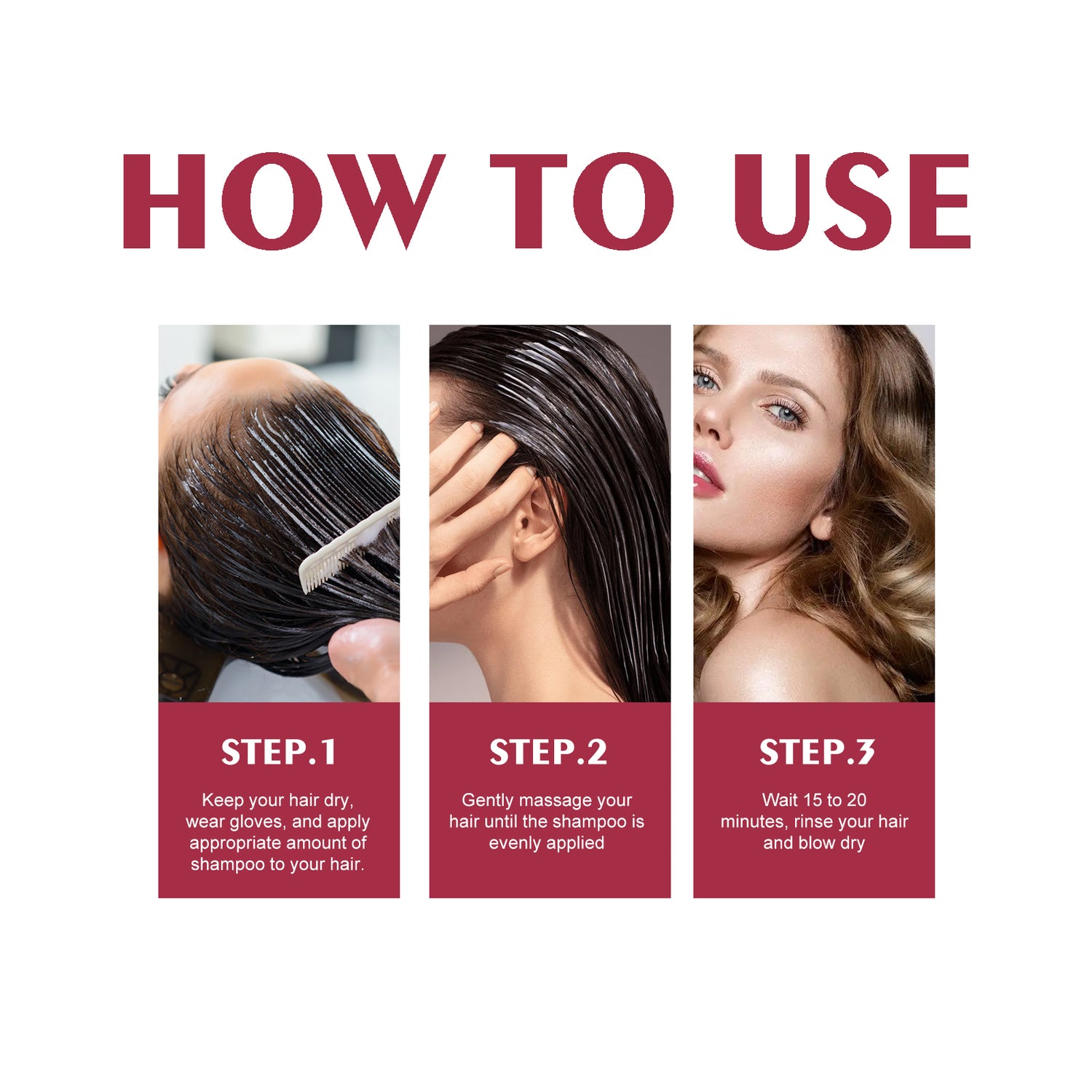 HOW TO USE

STEP.1

Keep your hair dry, wear gloves, and apply appropriate amount of shampoo to your hair.

STEP.2

Gently massage your hair until the shampoo is evenly applied

STEP.3

Wait 15 to 20 minutes, rinse your hair and blow dry