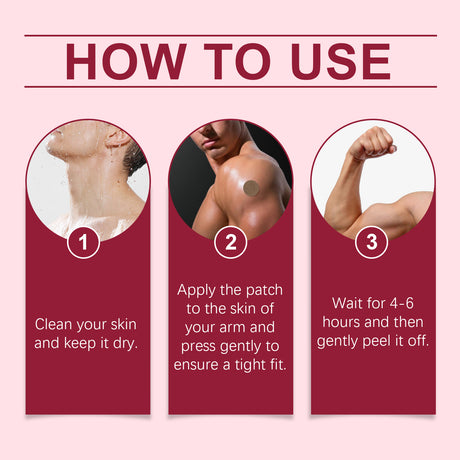 HOW TO USE

1

Clean your skin and keep it dry.

2

Apply the patch to the skin of your arm and press gently to ensure a tight fit.

3

Wait for 4-6 hours and then gently peel it off.