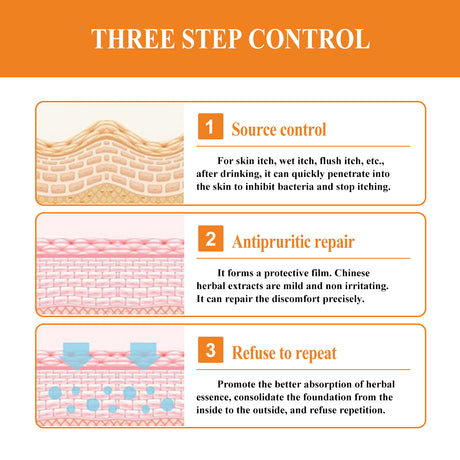 THREE STEP CONTROL

1 Source control

For skin itch, wet itch, flush itch, etc., after drinking, it can quickly penetrate into the skin to inhibit bacteria and stop itching.

2 Antipruritic repair

It forms a protective film. Chinese herbal extracts are mild and non irritating. It can repair the discomfort precisely.

3 Refuse to repeat

Promote the better absorption of herbal essence, consolidate the foundation from the inside to the outside, and refuse repetition.