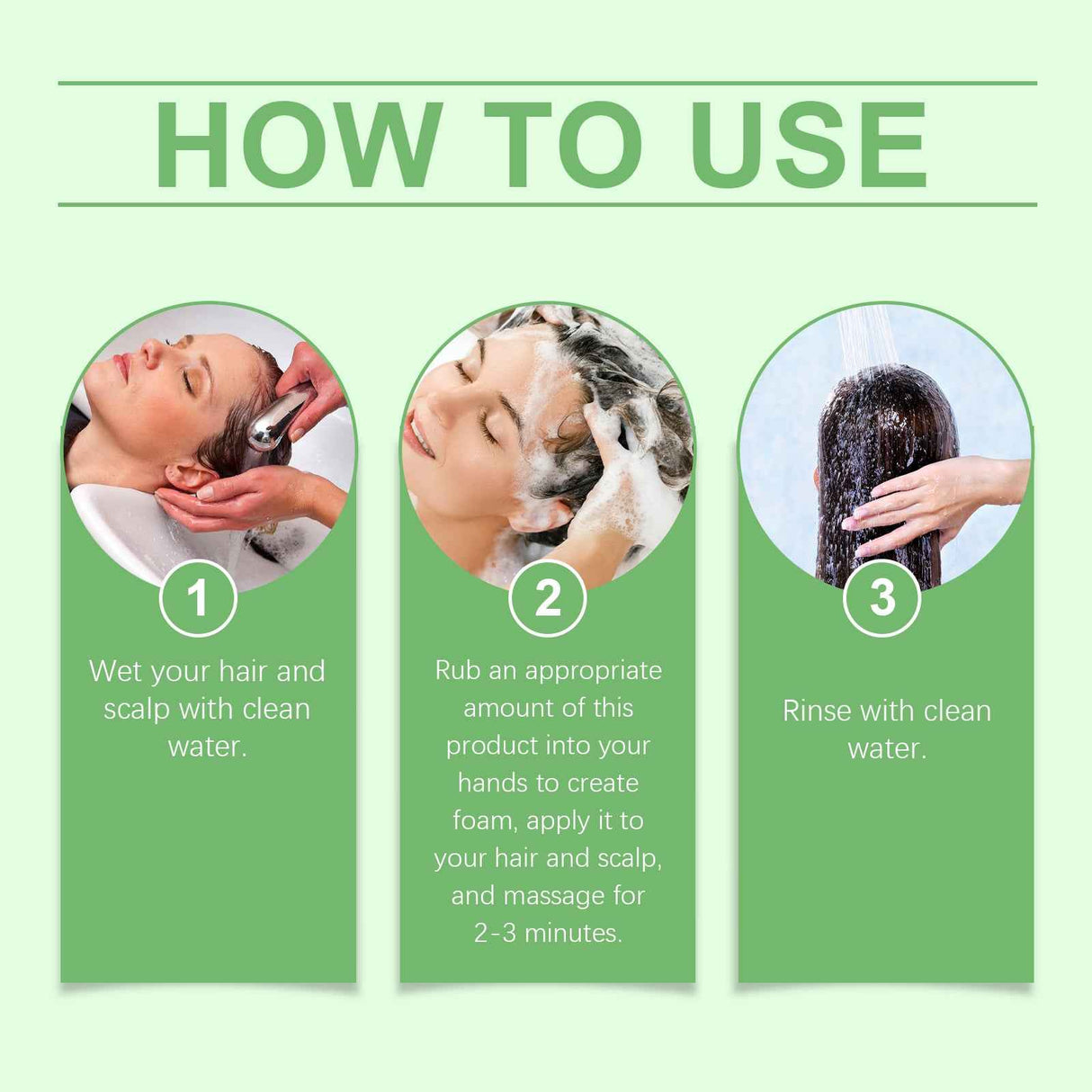 HOW TO USE

1

Wet your hair and scalp with clean water.

2

Rub an appropriate amount of this product into your hands to create foam, apply it to your hair and scalp, and massage for 2-3 minutes.

3

Rinse with clean water.