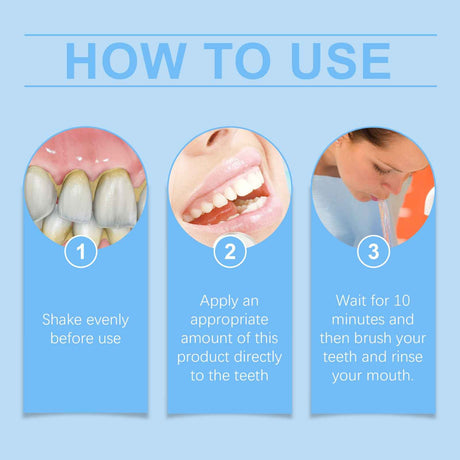 HOW TO USE

1

Shake evenly before use

2

Apply an appropriate amount of this product directly to the teeth

3

Wait for 10 minutes and then brush your teeth and rinse your mouth.