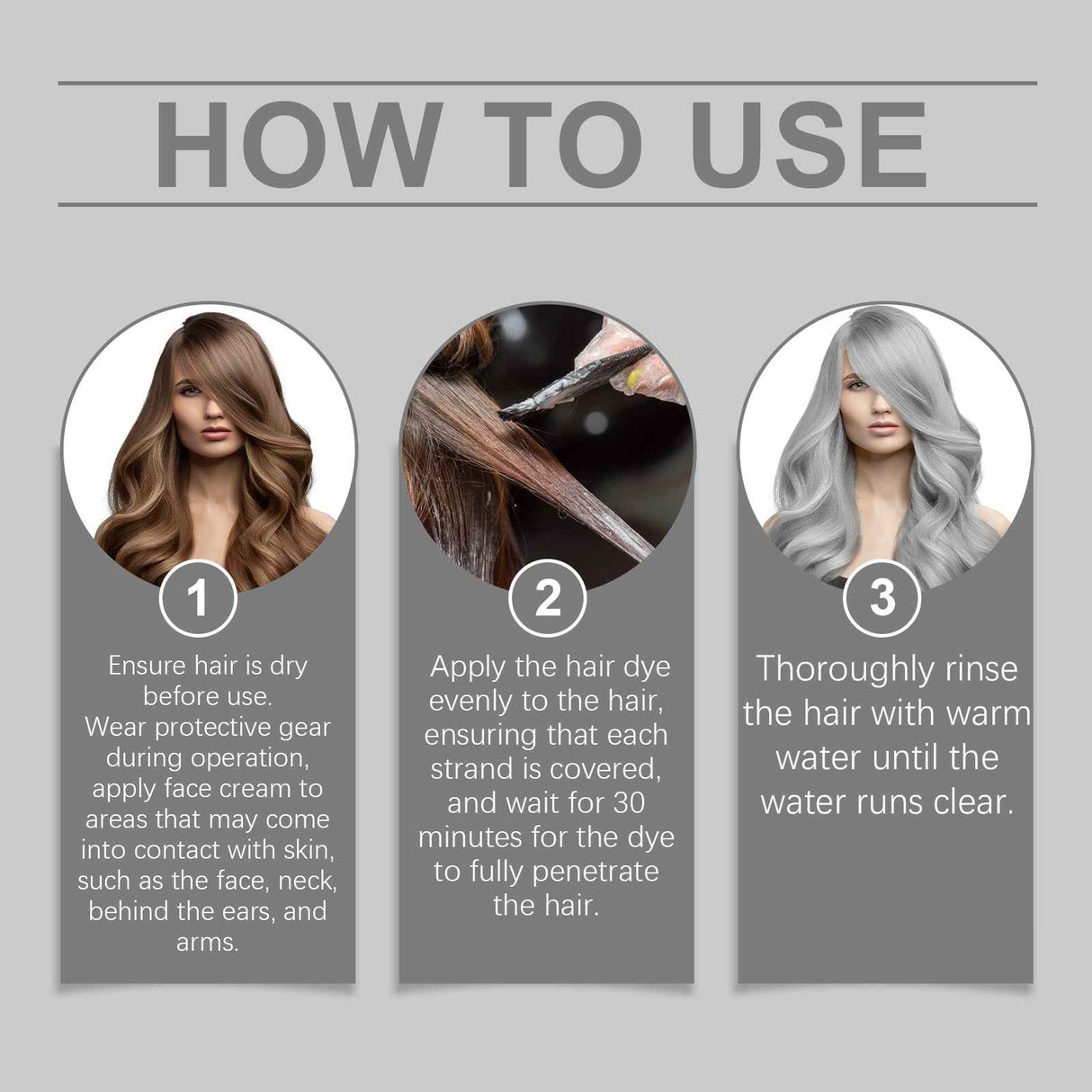 HOW TO USE

1

Ensure hair is dry before use.
Wear protective gear during operation, apply face cream to areas that may come into contact with skin, such as the face, neck, behind the ears, and arms.

2

Apply the hair dye evenly to the hair, ensuring that each strand is covered, and wait for 30 minutes for the dye to fully penetrate the hair.

3

Thoroughly rinse the hair with warm water until the water runs clear.