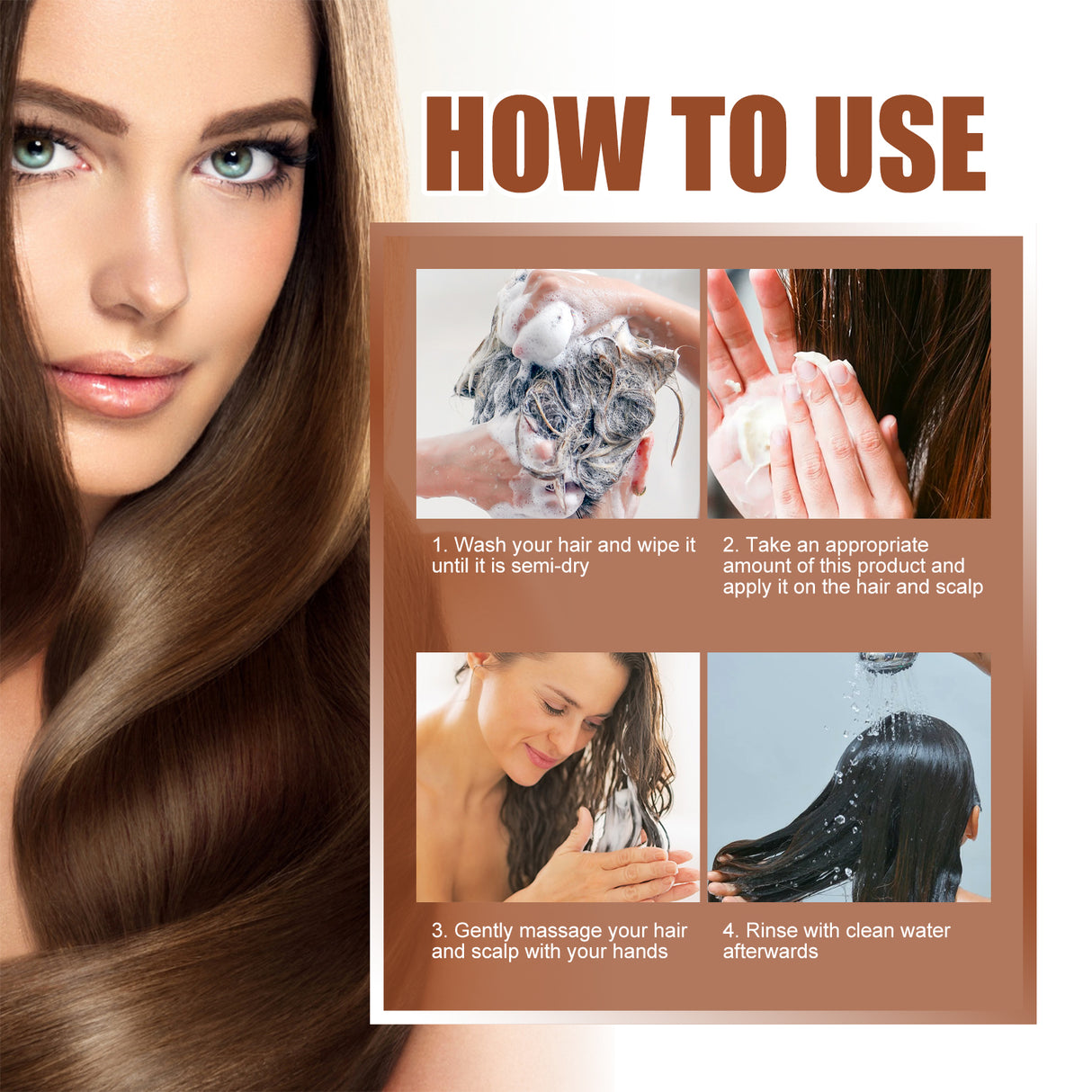 HOW TO USE

1. Wash your hair and wipe it until it is semi-dry

2. Take an appropriate amount of this product and apply it on the hair and scalp

3. Gently massage your hair and scalp with your hands

4. Rinse with clean water afterwards