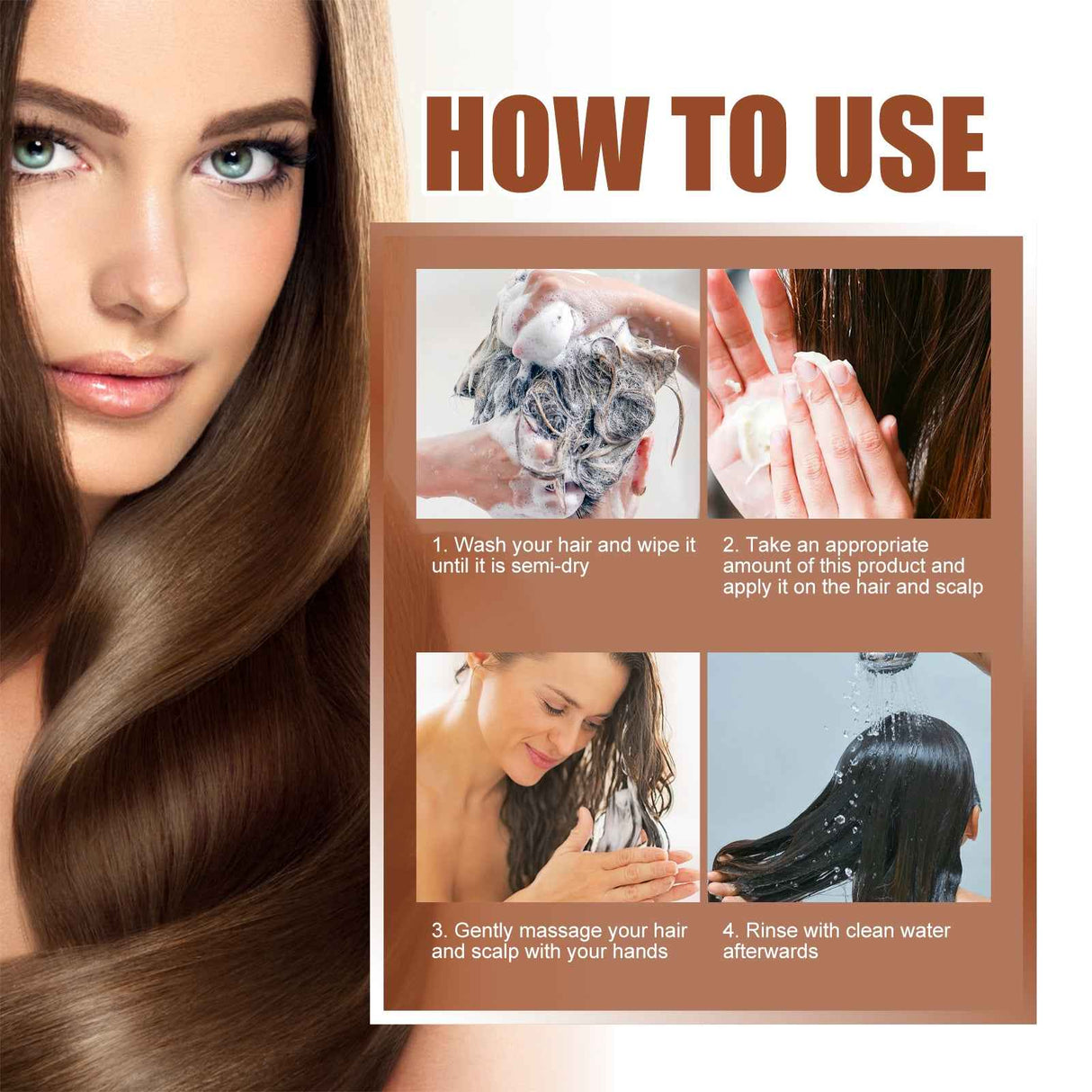 HOW TO USE

1. Wash your hair and wipe it until it is semi-dry

2. Take an appropriate amount of this product and apply it on the hair and scalp

3. Gently massage your hair and scalp with your hands

4. Rinse with clean water afterwards