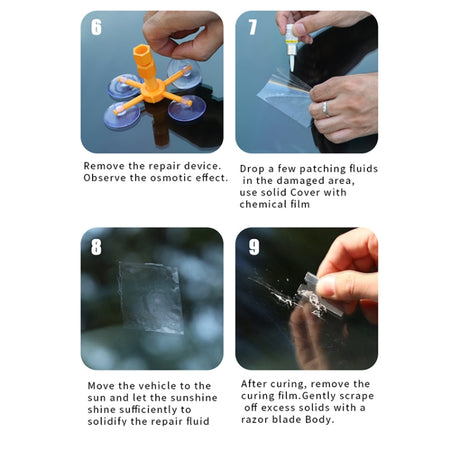 6

Remove the repair device. Observe the osmotic effect.

7

Drop a few patching fluids in the damaged area, use solid Cover with chemical film

8

Move the vehicle to the sun and let the sunshine shine sufficiently to solidify the repair fluid

9

After curing, remove the curing film.Gently scrape off excess solids with a razor blade Body.