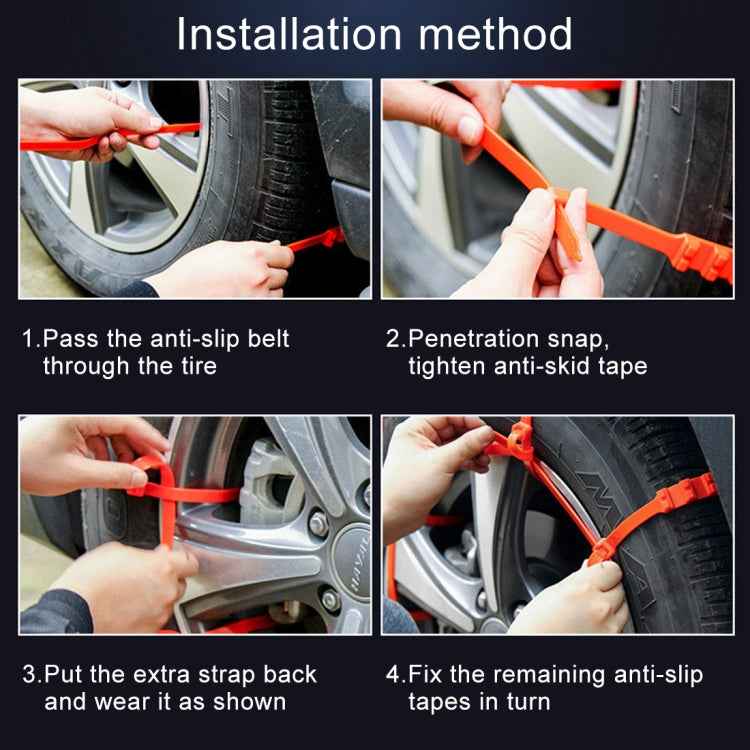 Installation method

1.Pass the anti-slip belt through the tire

2.Penetration snap, tighten anti-skid tape

3.Put the extra strap back and wear it as shown

4.Fix the remaining anti-slip tapes in turn