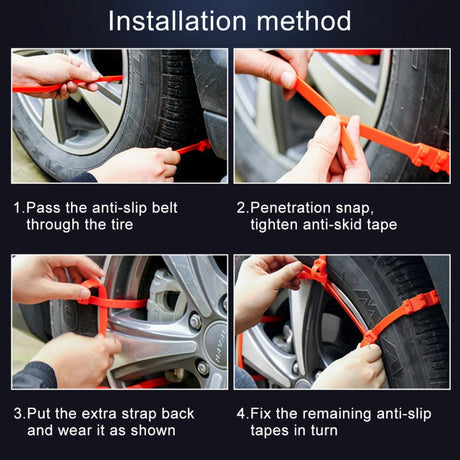 Installation method

1.Pass the anti-slip belt through the tire

2.Penetration snap, tighten anti-skid tape

3.Put the extra strap back and wear it as shown

4.Fix the remaining anti-slip tapes in turn