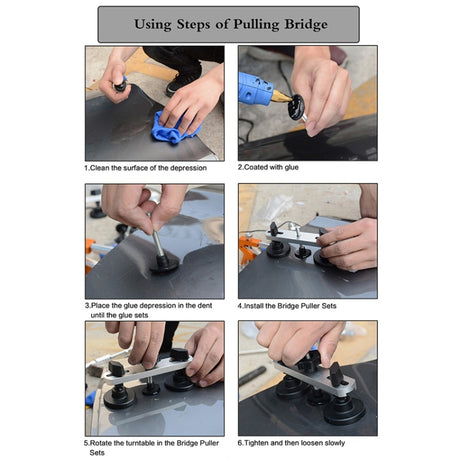 Using Steps of Pulling Bridge

1.Clean the surface of the depression

2.Coated with glue

3.Place the glue depression in the dent until the glue sets

4.Install the Bridge Puller Sets

5.Rotate the turntable in the Bridge Puller Sets

6.Tighten and then loosen slowly