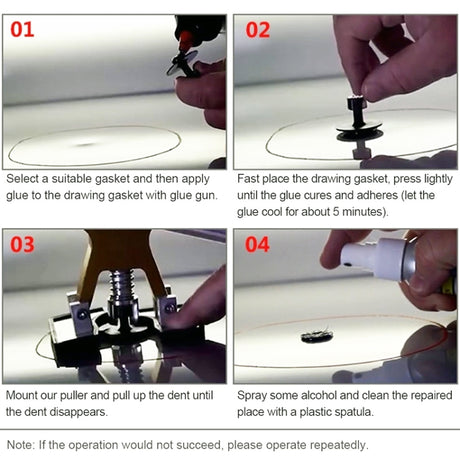 01

Select a suitable gasket and then apply glue to the drawing gasket with glue gun.

02

Fast place the drawing gasket, press lightly until the glue cures and adheres (let the glue cool for about 5 minutes).

03

Mount our puller and pull up the dent until the dent disappears.

04

Spray some alcohol and clean the repaired place with a plastic spatula.

Note: If the operation would not succeed, please operate repeatedly.