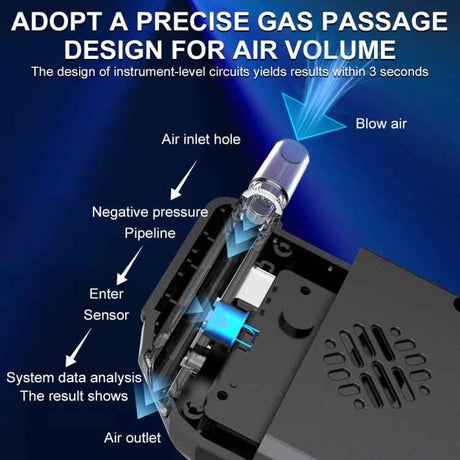 ADOPT A PRECISE GAS PASSAGE DESIGN FOR AIR VOLUME
The design of instrument-level circuits yields results within 3 seconds

Blow air

Air inlet hole

Negative pressure
Pipeline

Enter
Sensor

System data analysis
The result shows

Air outlet