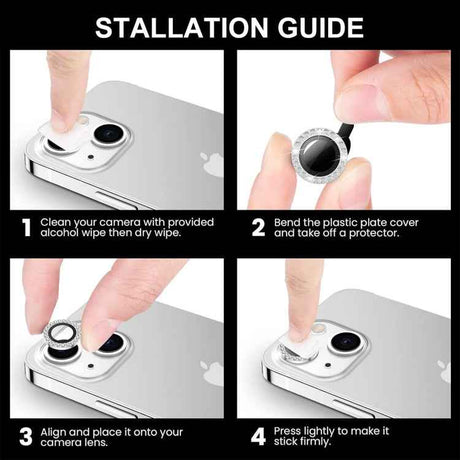 STALLATION GUIDE

1 Clean your camera with provided alcohol wipe then dry wipe.

2 Bend the plastic plate cover and take off a protector.

3 Align and place it onto your camera lens.

4 Press lightly to make it stick firmly.