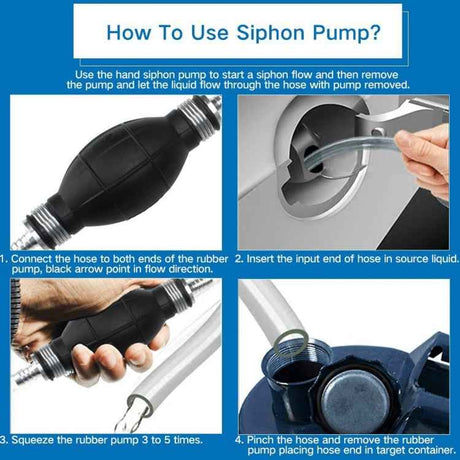 How To Use Siphon Pump?

Use the hand siphon pump to start a siphon flow and then remove the pump and let the liquid flow through the hose with pump removed.

1. Connect the hose to both ends of the rubber pump, black arrow point in flow direction.

2. Insert the input end of hose in source liquid.

3. Squeeze the rubber pump 3 to 5 times.

4. Pinch the hose and remove the rubber pump placing hose end in target container.