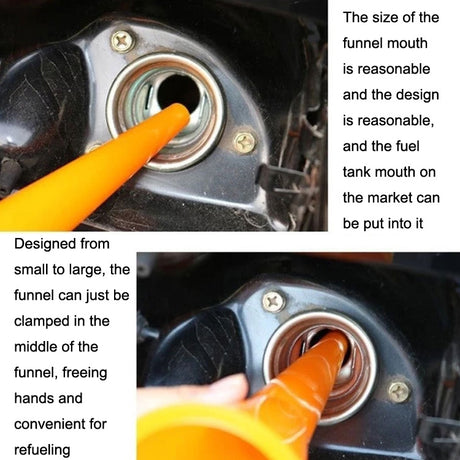 The size of the funnel mouth is reasonable and the design is reasonable, and the fuel tank mouth on the market can be put into it

Designed from small to large, the funnel can just be clamped in the middle of the funnel, freeing hands and convenient for refueling