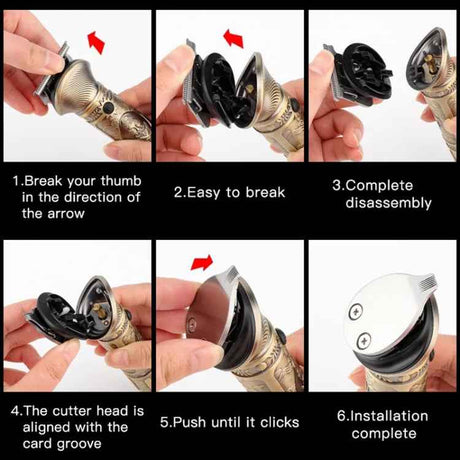 1.Break your thumb in the direction of the arrow

2.Easy to break

3.Complete disassembly

4.The cutter head is aligned with the card groove

5.Push until it clicks

6.Installation complete