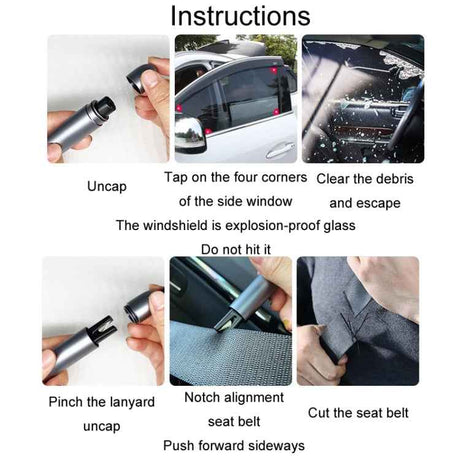 Instructions

Uncap

Tap on the four corners of the side window

Clear the debris and escape

The windshield is explosion-proof glass
Do not hit it

Pinch the lanyard uncap

Notch alignment seat belt
Push forward sideways

Cut the seat belt