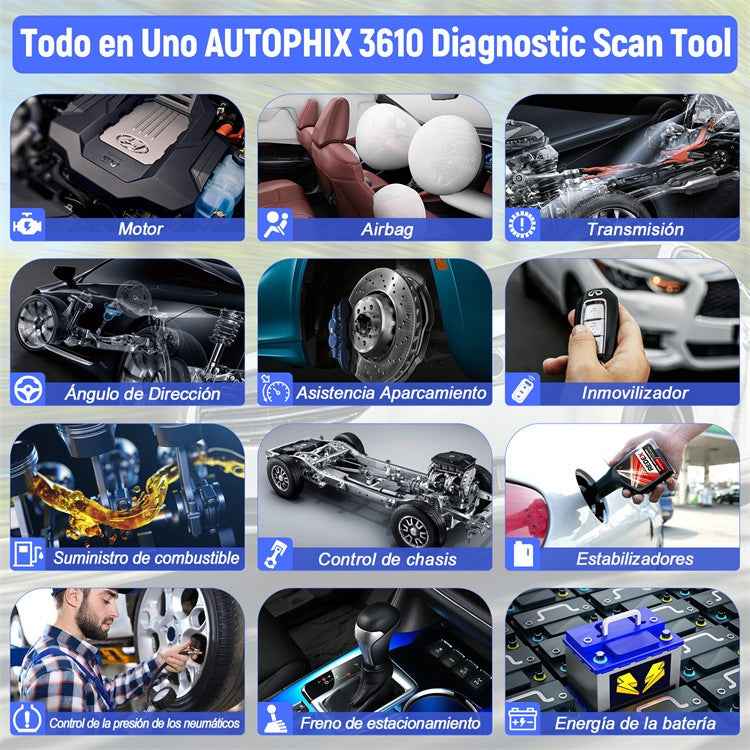 Todo en Uno AUTOPHIX 3610 Diagnostic Scan Tool

Motor

Airbag

Transmisión

Ángulo de Dirección

Asistencia Aparcamiento

Inmovilizador

Suministro de combustible

Control de chasis

Estabilizadores

Control de la presión de los neumáticos

Freno de estacionamiento

Energía de la batería