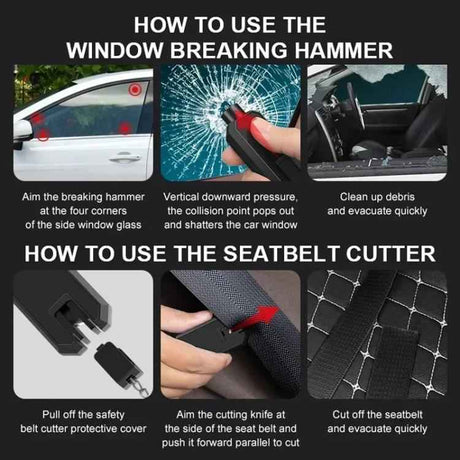 HOW TO USE THE
WINDOW BREAKING HAMMER

Aim the breaking hammer at the four corners of the side window glass

Vertical downward pressure, the collision point pops out and shatters the car window

Clean up debris and evacuate quickly

HOW TO USE THE SEATBELT CUTTER

Pull off the safety belt cutter protective cover

Aim the cutting knife at the side of the seat belt and push it forward parallel to cut

Cut off the seatbelt and evacuate quickly