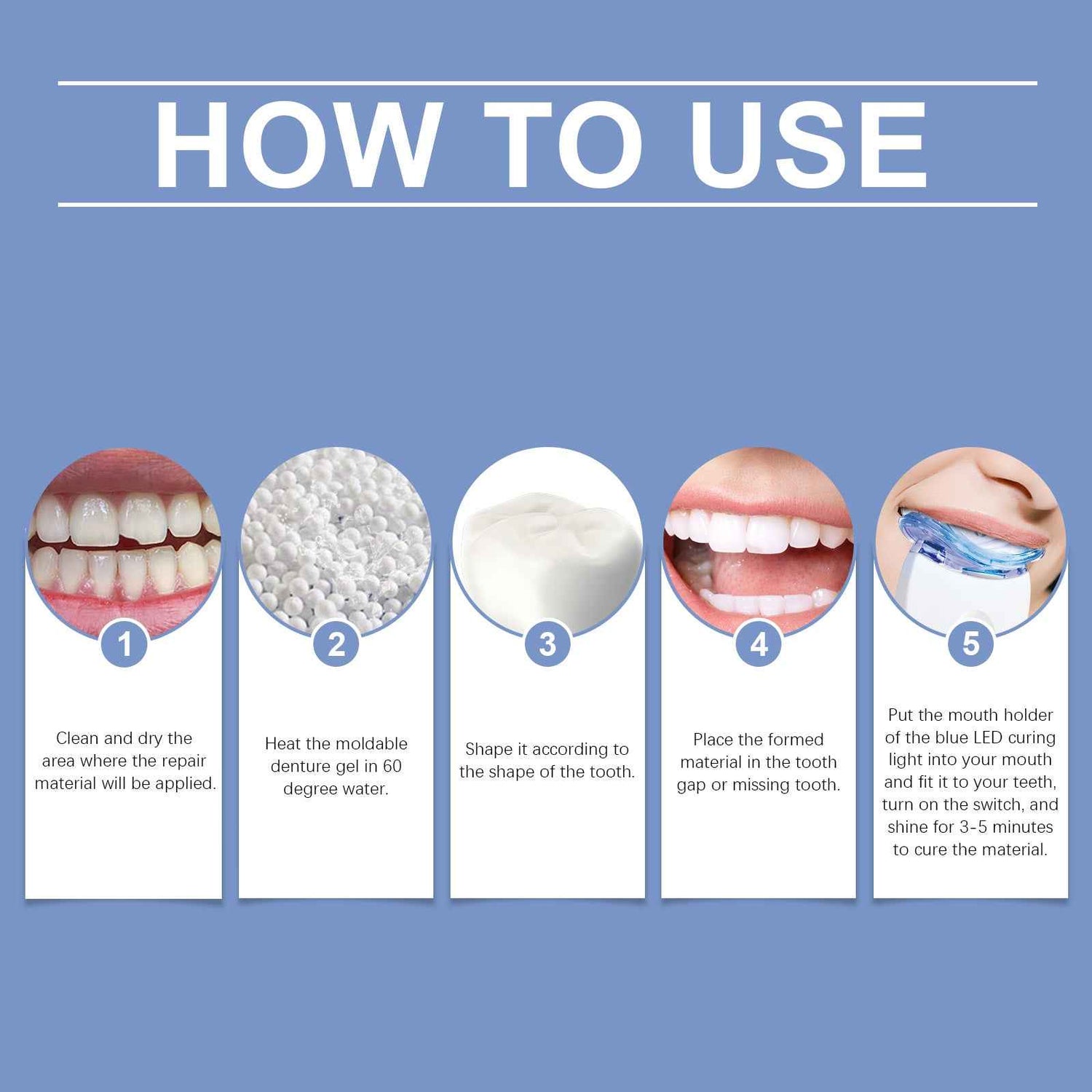 HOW TO USE

1

Clean and dry the area where the repair material will be applied.

2

Heat the moldable denture gel in 60 degree water.

3

Shape it according to the shape of the tooth.

4

Place the formed material in the tooth gap or missing tooth.

5

Put the mouth holder of the blue LED curing light into your mouth and fit it to your teeth, turn on the switch, and shine for 3-5 minutes to cure the material.