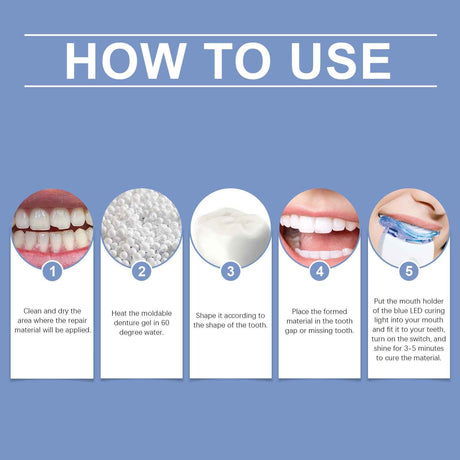 HOW TO USE

1

Clean and dry the area where the repair material will be applied.

2

Heat the moldable denture gel in 60 degree water.

3

Shape it according to the shape of the tooth.

4

Place the formed material in the tooth gap or missing tooth.

5

Put the mouth holder of the blue LED curing light into your mouth and fit it to your teeth, turn on the switch, and shine for 3-5 minutes to cure the material.