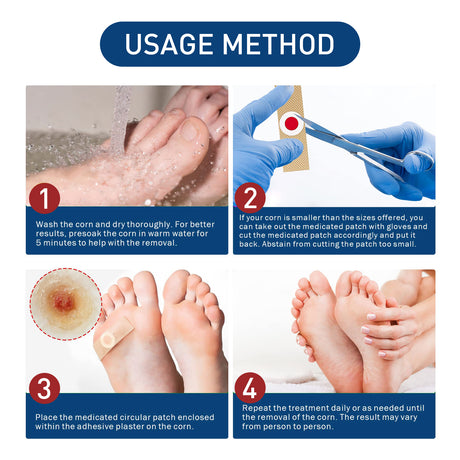 USAGE METHOD

1

Wash the corn and dry thoroughly. For better results, presoak the corn in warm water for 5 minutes to help with the removal.

2

If your corn is smaller than the sizes offered, you can take out the medicated patch with gloves and cut the medicated patch accordingly and put it back. Abstain from cutting the patch too small.

3

Place the medicated circular patch enclosed within the adhesive plaster on the corn.

4

Repeat the treatment daily or as needed until the removal of the corn. The result may vary from person to person.